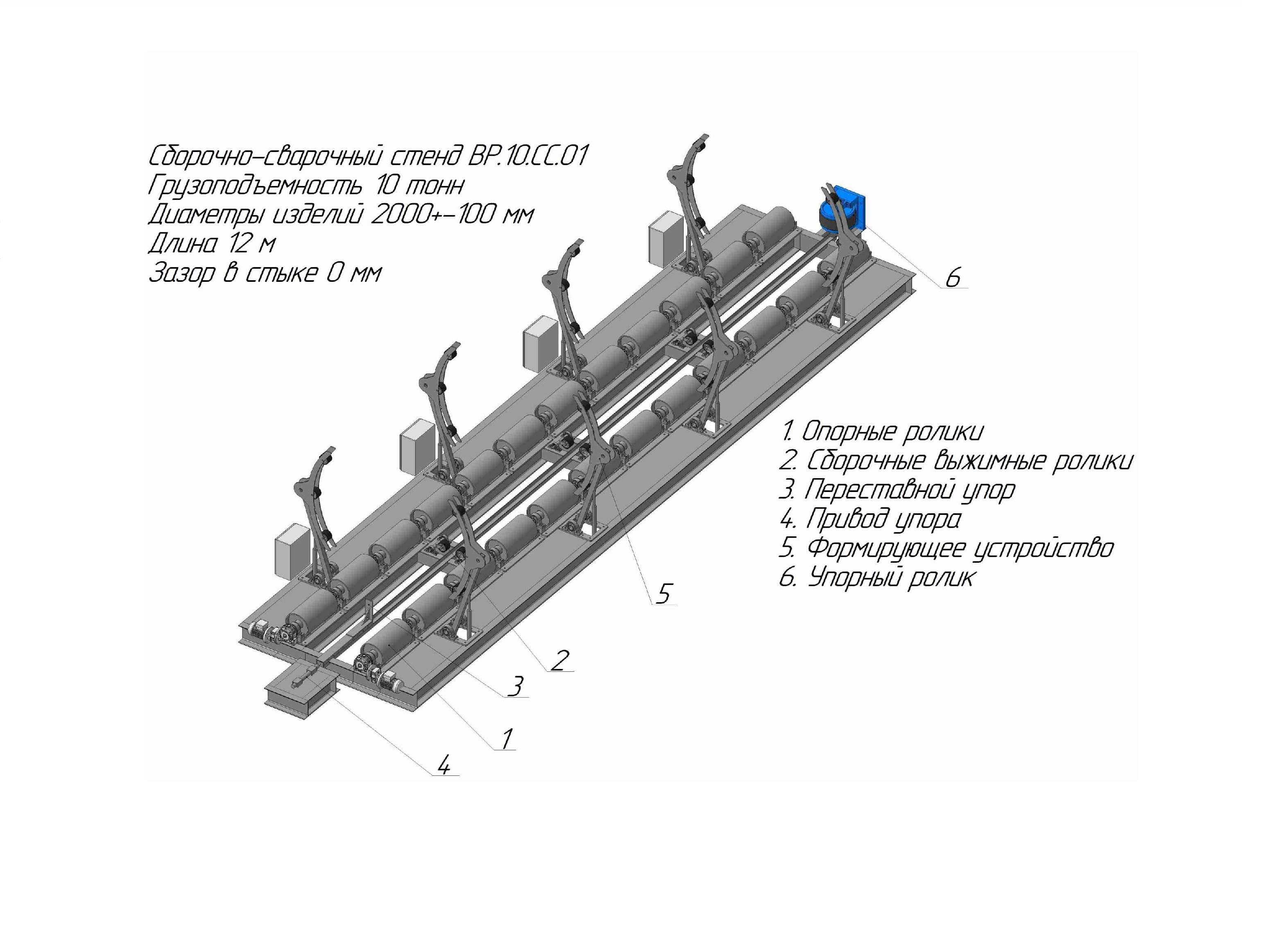 Сборочно-сварочный стенд ВР.10.СС.01
Грузоподъемность 10 тонн
Диаметры изделий 2000+-100 мм
Длина 12 м
Зазор в стыке 0 мм

6

1. Опорные ролики
2. Сборочные выжимные ролики
3. Переставной упор
4. Привод упора
5. Формирующее устройство
6. Упорный ролик

5

2

3

1

4